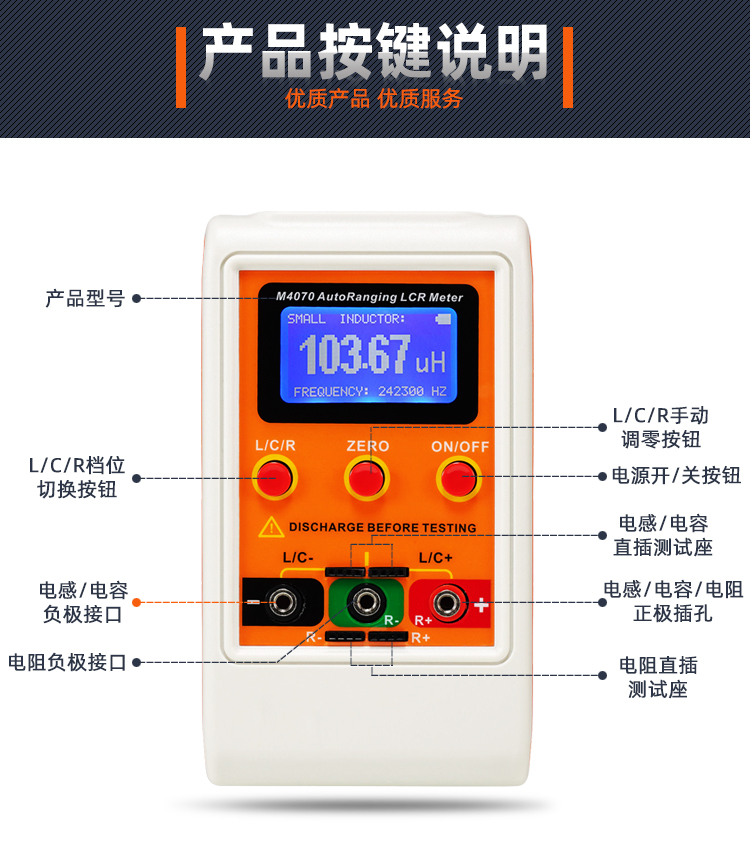 产品按键说明
优质产品 优质服务

产品型号
M4070 AutoRanging LCR Meter
SMALL INDUCTOR:
103.67 uH
FREQUENCY: 242300 HZ

L/C/R手动调零按钮
L/C/R档位切换按钮
L/C/R
ZERO
ON/OFF
电源开/关按钮

DISCHARGE BEFORE TESTING
电感/电容直插测试座
L/C-
L/C+
电感/电容负极接口
电感/电容/电阻正极插孔
R-
R+
R-
R+
电阻负极接口
电阻直插测试座